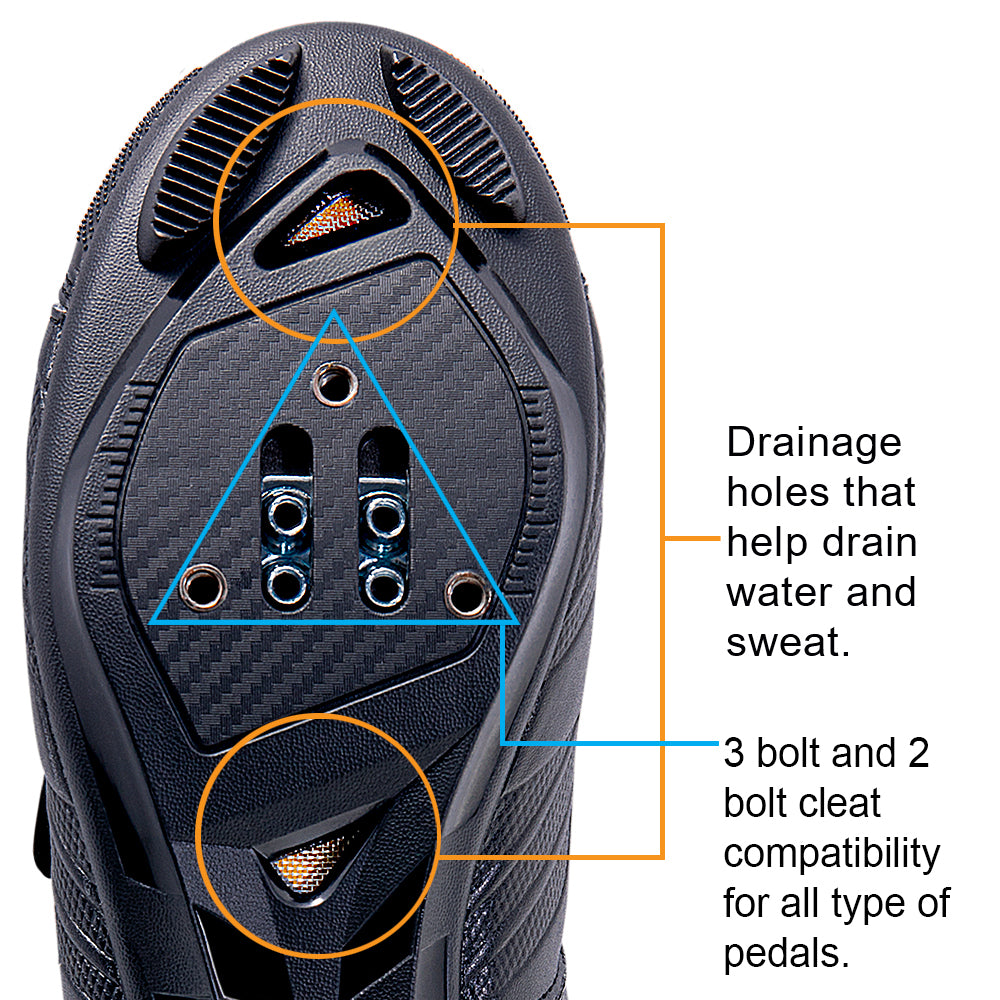 Drainage holes that help drain water and sweat.

3 bolt and 2 bolt cleat compatibility for all type of pedals.